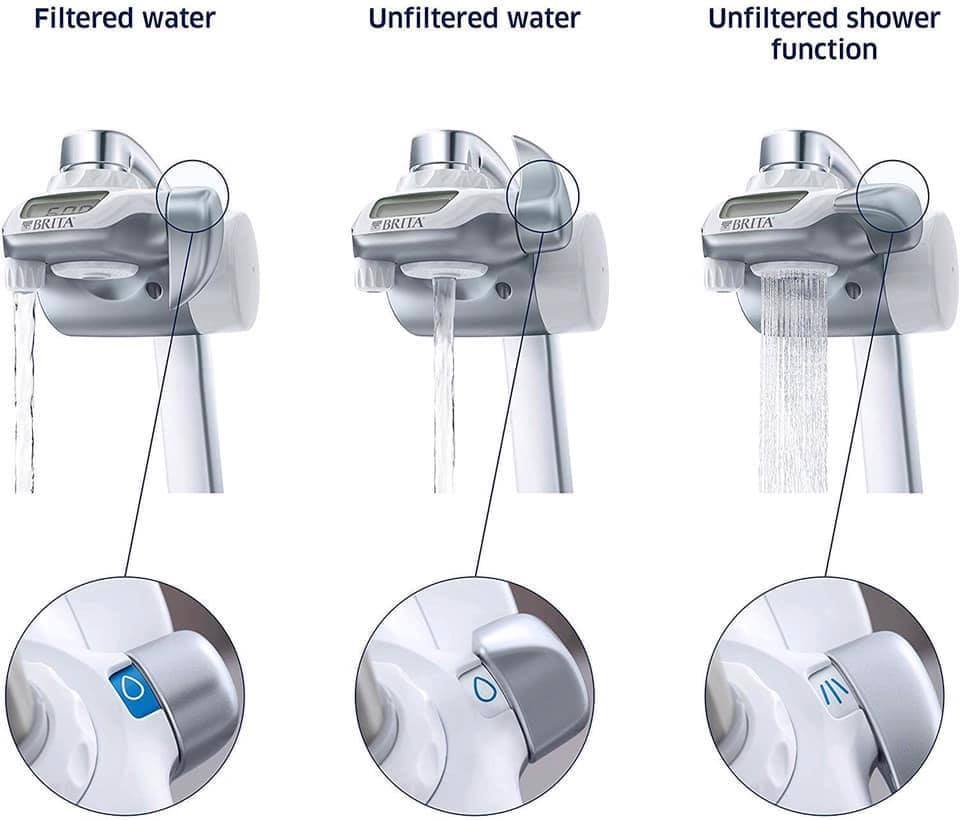 Filtered water

Unfiltered water

Unfiltered shower function

BRITA

BRITA

BRITA